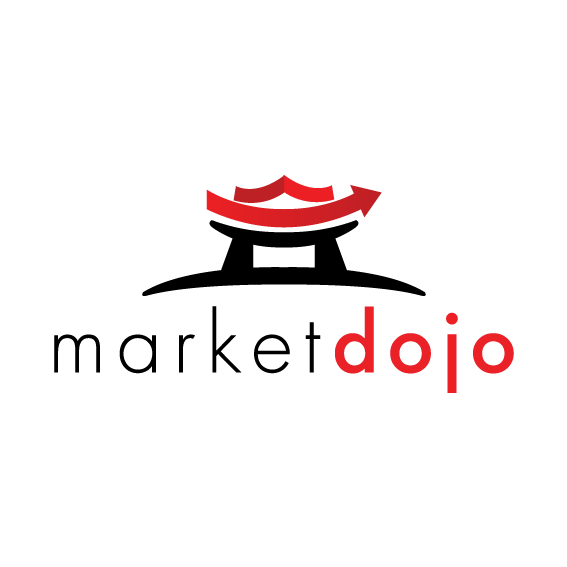 marketdojo